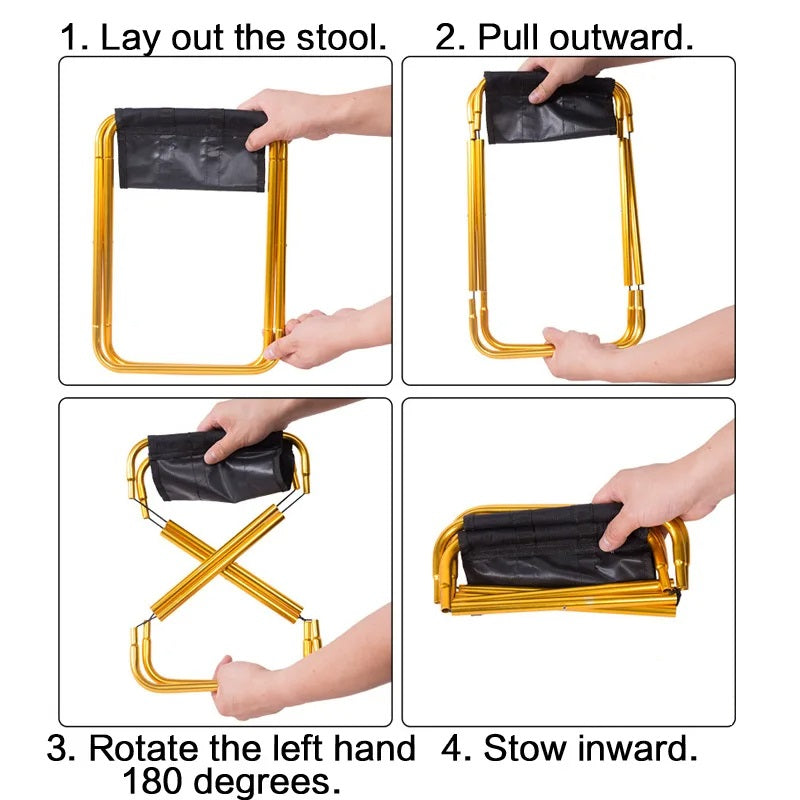 1. Lay out the stool.

2. Pull outward.

3. Rotate the left hand 180 degrees.

4. Stow inward.