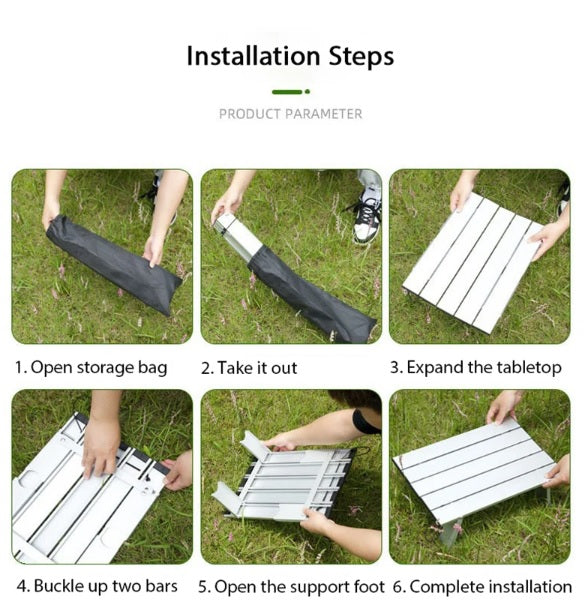 Installation Steps

PRODUCT PARAMETER

1. Open storage bag

2. Take it out

3. Expand the tabletop

4. Buckle up two bars

5. Open the support foot

6. Complete installation